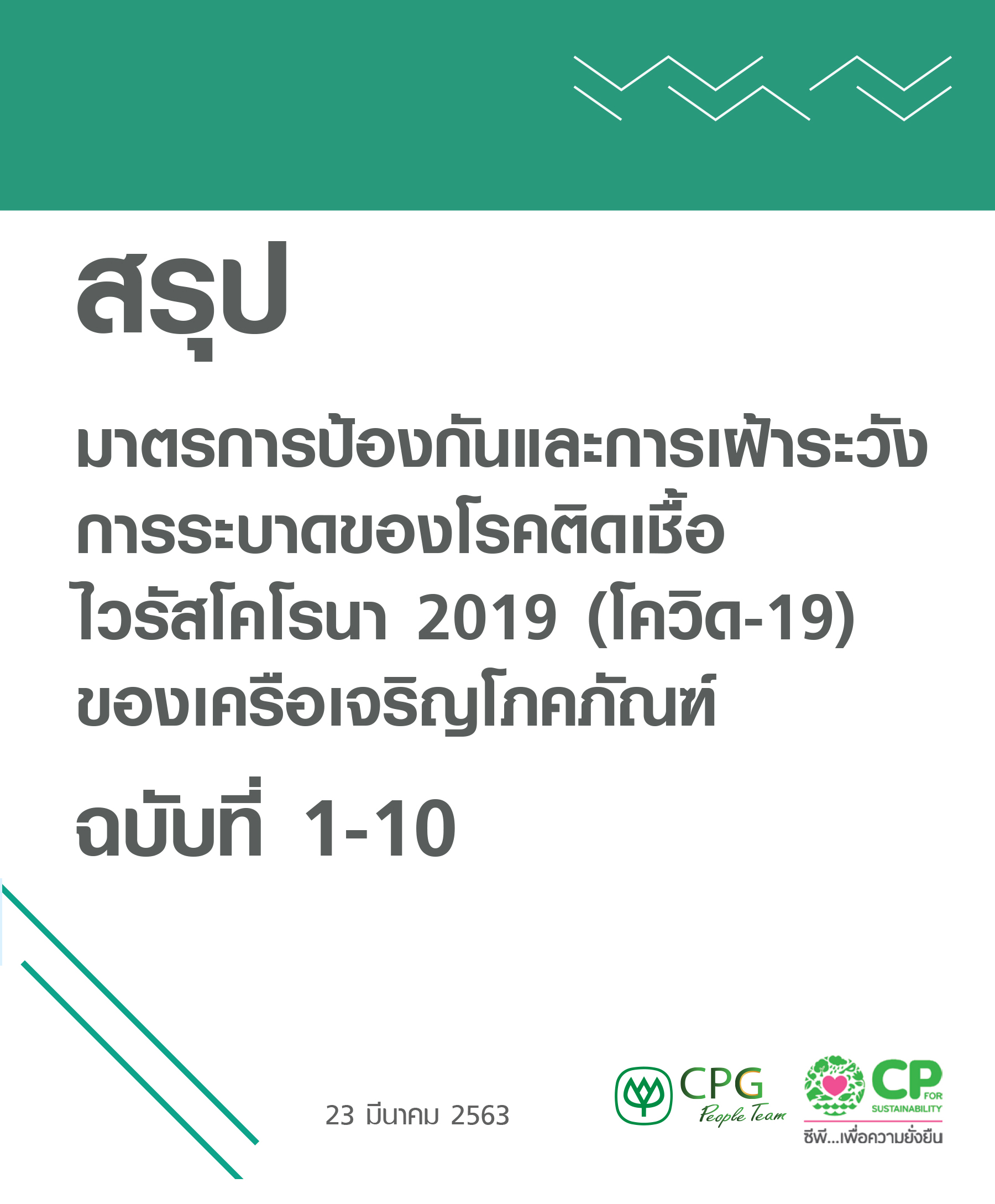 สรุป

มาตรการป้องกันและการเฝ้าระวัง การระบาดของโรคติดเชื้อ ไวรัสโคโรนา 2019 (โควิด-19) ของเครือเจริญโภคภัณฑ์

ฉบับที่ 1-10

23 มีนาคม 2563

CPG People Team

CP FOR SUSTAINABILITY
ซีพี...เพื่อความยั่งยืน