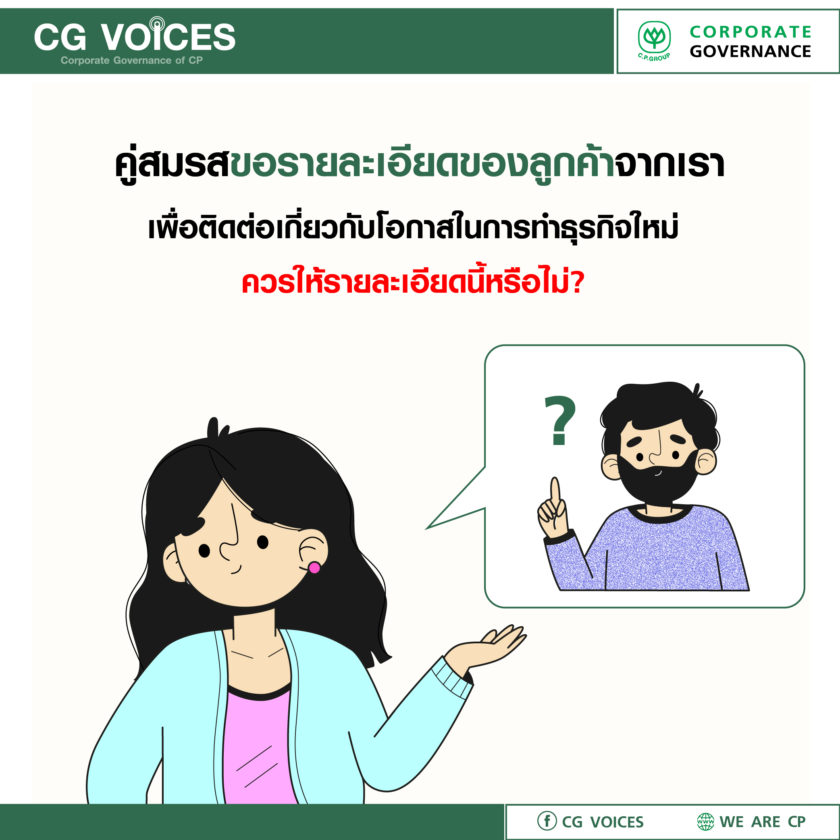 CG VOICES
Corporate Governance of CP

C.P.GROUP
CORPORATE
GOVERNANCE

คู่สมรสขอรายละเอียดของลูกค้าจากเรา
เพื่อติดต่อเกี่ยวกับโอกาสในการทำธุรกิจใหม่
ควรให้รายละเอียดนี้หรือไม่?

?

CG VOICES
WE ARE CP