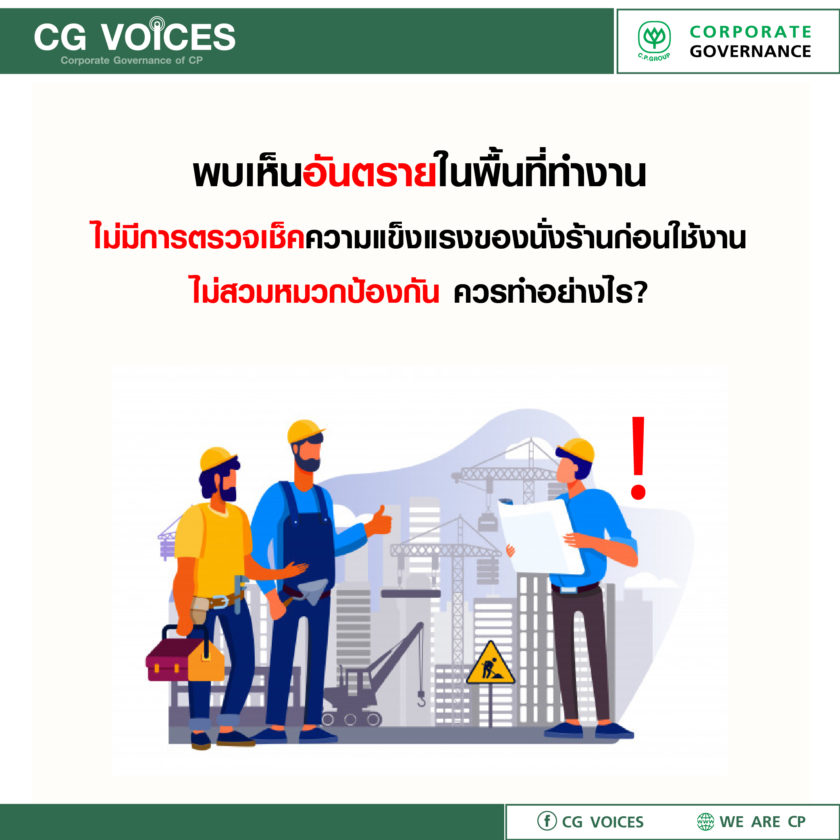 CG VOICES
Corporate Governance of CP

C.P.GROUP
CORPORATE
GOVERNANCE

พบเห็นอันตรายในพื้นที่ทำงาน

ไม่มีการตรวจเช็คความแข็งแรงของนั่งร้านก่อนใช้งาน

ไม่สวมหมวกป้องกัน ควรทำอย่างไร?

!

CG VOICES

WE ARE CP