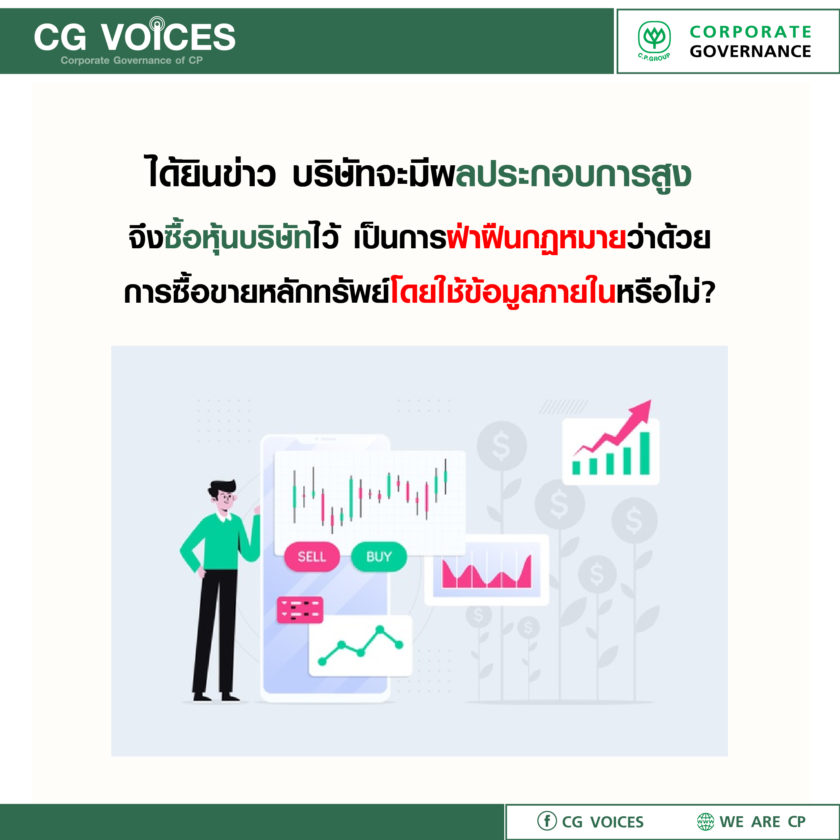 CG VOICES
Corporate Governance of CP

C.P.GROUP
CORPORATE GOVERNANCE

ได้ยินข่าว บริษัทจะมีผลประกอบการสูง จึงซื้อหุ้นบริษัทไว้ เป็นการฝ่าฝืนกฎหมายว่าด้วยการซื้อขายหลักทรัพย์โดยใช้ข้อมูลภายในหรือไม่?

SELL
BUY

CG VOICES
WE ARE CP