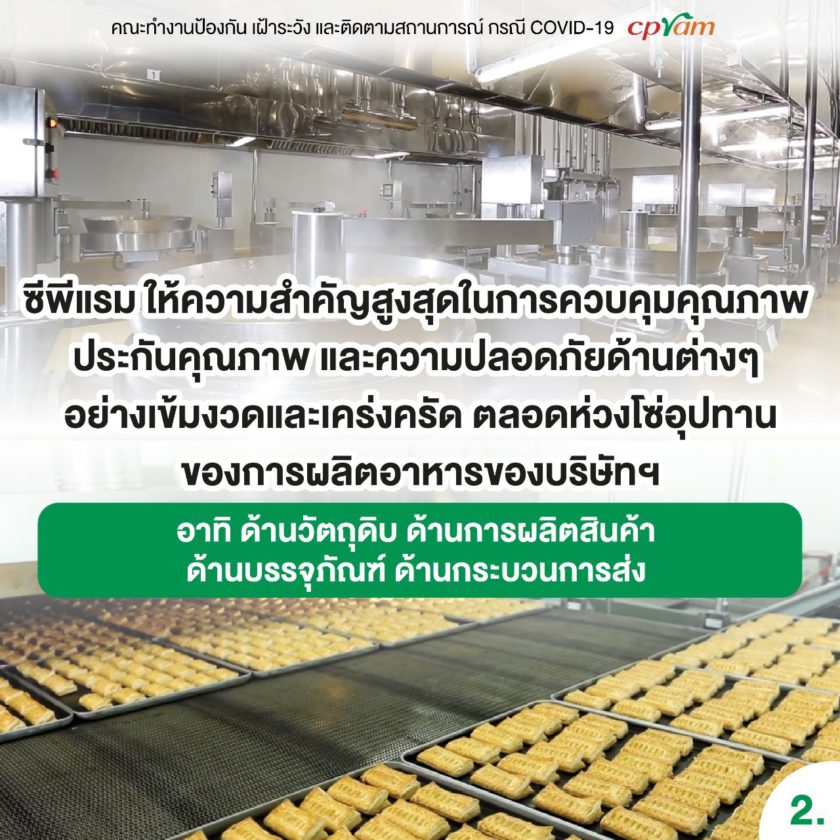 คณะทำงานป้องกัน เฝ้าระวัง และติดตามสถานการณ์ กรณี COVID-19 cpram

ซีพีแรม ให้ความสำคัญสูงสุดในการควบคุมคุณภาพ ประกันคุณภาพ และความปลอดภัยด้านต่างๆ อย่างเข้มงวดและเคร่งครัด ตลอดห่วงโซ่อุปทาน ของการผลิตอาหารของบริษัทฯ

อาทิ ด้านวัตถุดิบ ด้านการผลิตสินค้า ด้านบรรจุภัณฑ์ ด้านกระบวนการส่ง

2.