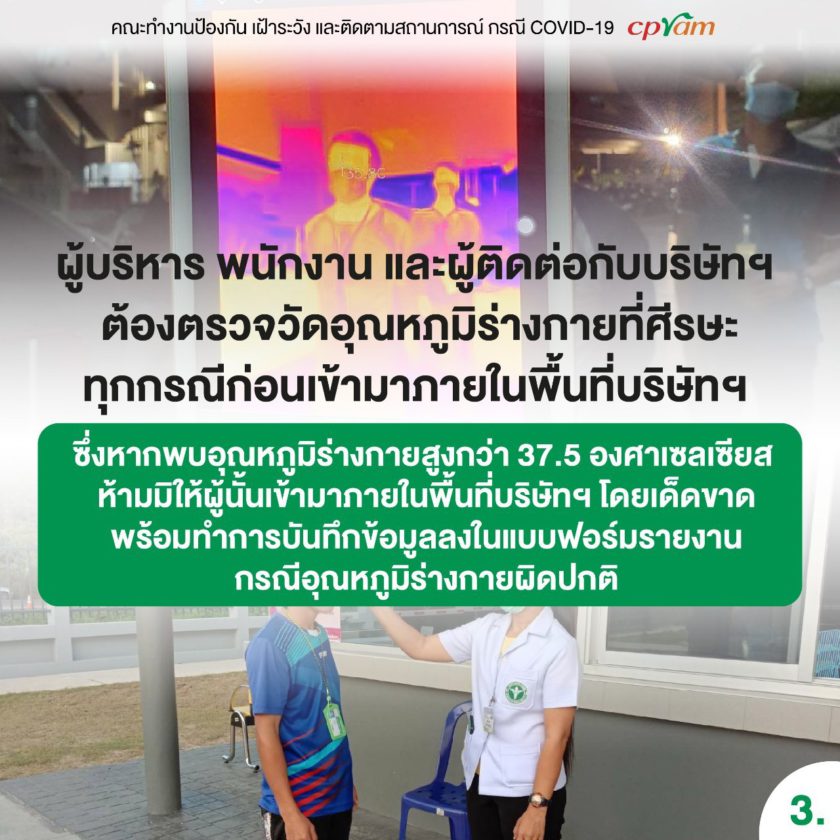 คณะทำงานป้องกัน เฝ้าระวัง และติดตามสถานการณ์ กรณี COVID-19 cpram

ผู้บริหาร พนักงาน และผู้ติดต่อกับบริษัทฯ ต้องตรวจวัดอุณหภูมิร่างกายที่ศีรษะ ทุกกรณีก่อนเข้ามาภายในพื้นที่บริษัทฯ

ซึ่งหากพบอุณหภูมิร่างกายสูงกว่า 37.5 องศาเซลเซียส ห้ามมิให้ผู้นั้นเข้ามาภายในพื้นที่บริษัทฯ โดยเด็ดขาด พร้อมทำการบันทึกข้อมูลลงในแบบฟอร์มรายงาน กรณีอุณหภูมิร่างกายผิดปกติ

3.