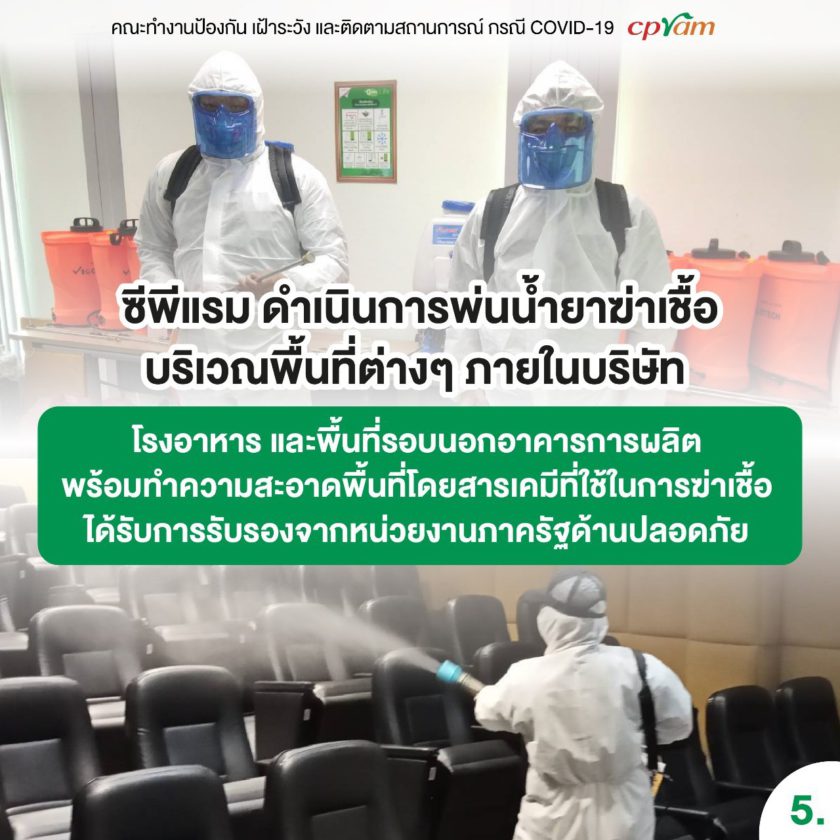 คณะทำงานป้องกัน เฝ้าระวัง และติดตามสถานการณ์ กรณี COVID-19 cpram

ซีพีแรม ดำเนินการพ่นน้ำยาฆ่าเชื้อ บริเวณพื้นที่ต่างๆ ภายในบริษัท

โรงอาหาร และพื้นที่รอบนอกอาคารการผลิต พร้อมทำความสะอาดพื้นที่โดยสารเคมีที่ใช้ในการฆ่าเชื้อ ได้รับการรับรองจากหน่วยงานภาครัฐด้านปลอดภัย

5.