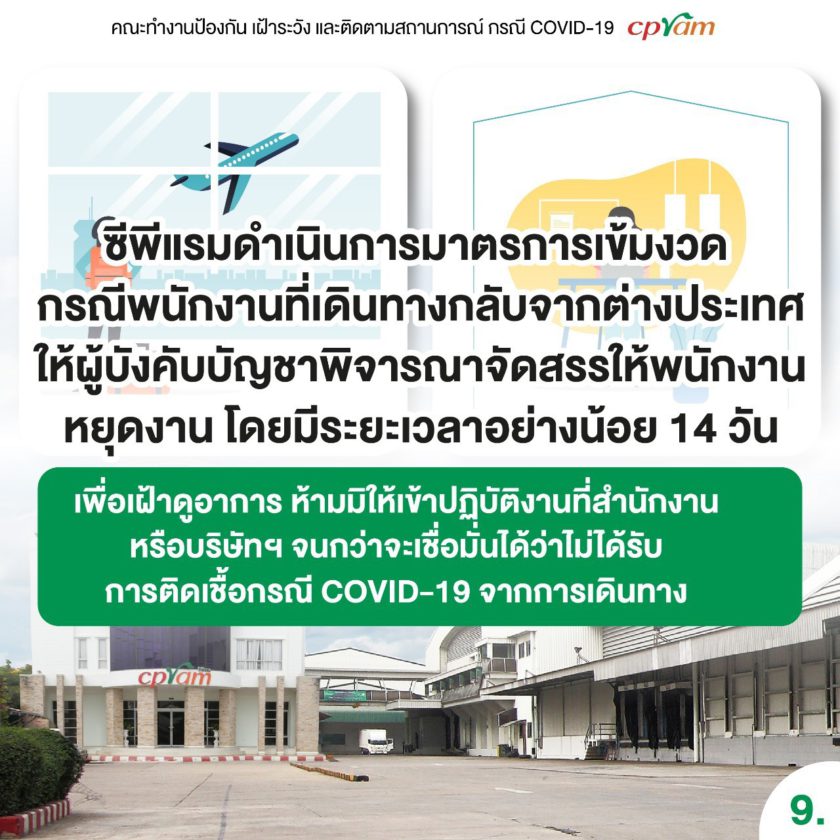 คณะทำงานป้องกัน เฝ้าระวัง และติดตามสถานการณ์ กรณี COVID-19 cpram

ซีพีแรมดำเนินการมาตรการเข้มงวด กรณีพนักงานที่เดินทางกลับจากต่างประเทศ ให้ผู้บังคับบัญชาพิจารณาจัดสรรให้พนักงาน หยุดงาน โดยมีระยะเวลาอย่างน้อย 14 วัน

เพื่อเฝ้าดูอาการ ห้ามมิให้เข้าปฏิบัติงานที่สำนักงาน หรือบริษัทฯ จนกว่าจะเชื่อมั่นได้ว่าไม่ได้รับ การติดเชื้อกรณี COVID-19 จากการเดินทาง

cpram

9.