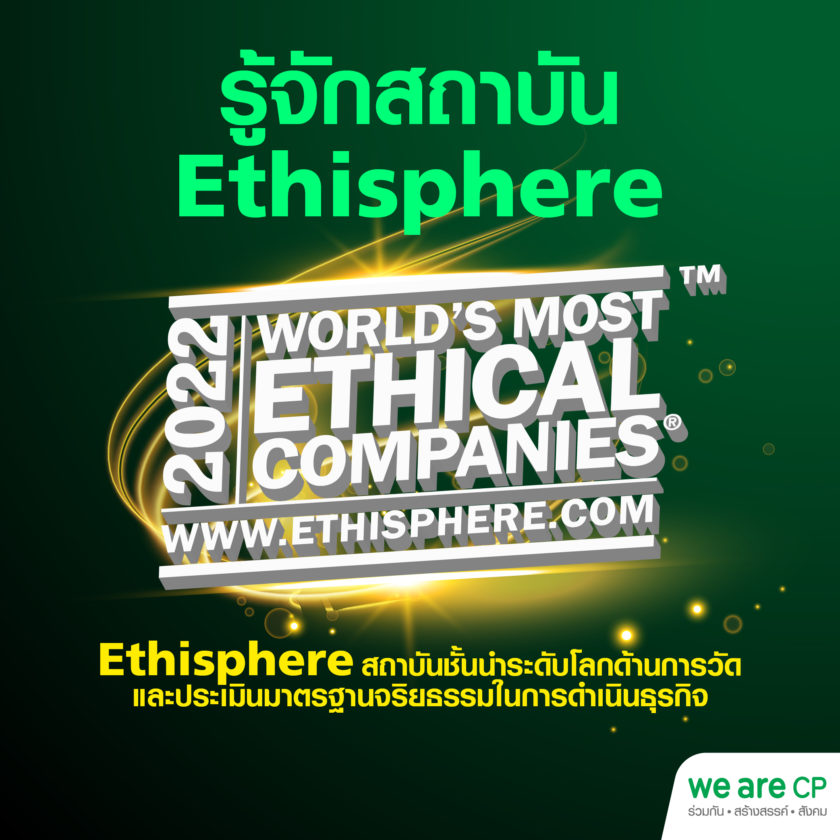 รู้จักสถาบัน Ethisphere

2022 WORLD'S MOST ETHICAL COMPANIES® ™
WWW.ETHISPHERE.COM

Ethisphere สถาบันชั้นนำระดับโลกด้านการวัดและประเมินมาตรฐานจริยธรรมในการดำเนินธุรกิจ

we are CP
ร่วมกัน • สร้างสรรค์ • สังคม