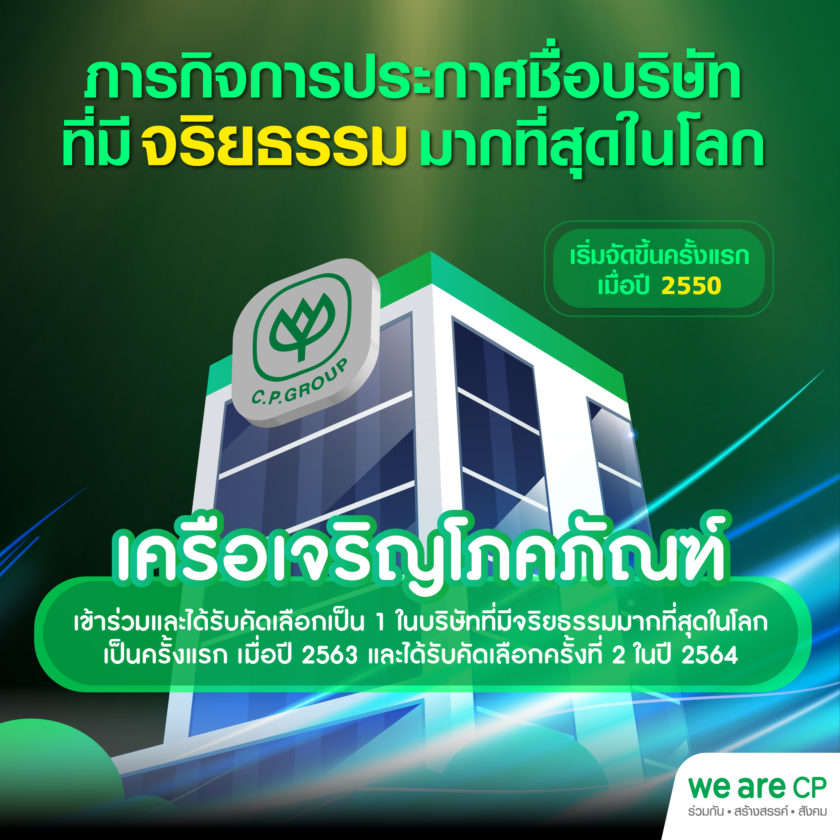 ภารกิจการประกาศชื่อบริษัท
ที่มี จริยธรรม มากที่สุดในโลก

เริ่มจัดขึ้นครั้งแรก
เมื่อปี 2550

C.P.GROUP

เครือเจริญโภคภัณฑ์

เข้าร่วมและได้รับคัดเลือกเป็น 1 ในบริษัทที่มีจริยธรรมมากที่สุดในโลก
เป็นครั้งแรก เมื่อปี 2563 และได้รับคัดเลือกครั้งที่ 2 ในปี 2564

we are CP
ร่วมกัน • สร้างสรรค์ • สังคม