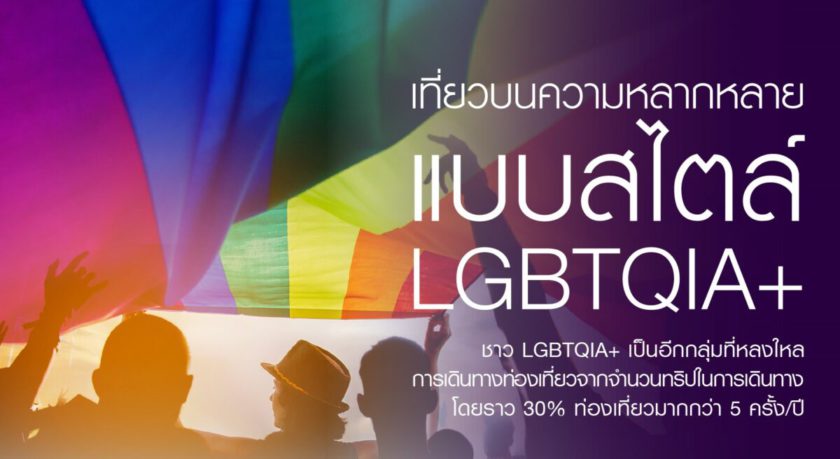 เที่ยวบนความหลากหลาย
แบบสไตล์
LGBTQIA+

ชาว LGBTQIA+ เป็นอีกกลุ่มที่หลงใหล การเดินทางท่องเที่ยวจากจำนวนทริปในการเดินทาง โดยราว 30% ท่องเที่ยวมากกว่า 5 ครั้ง/ปี